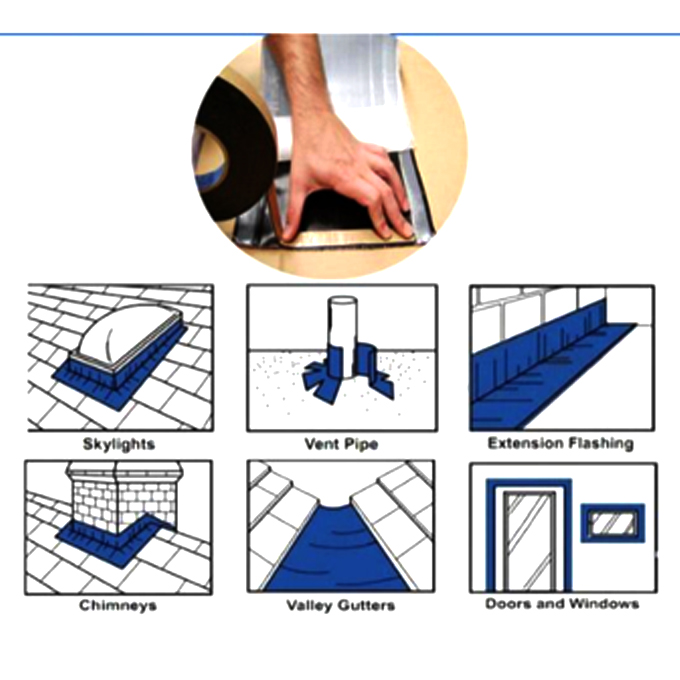 Skylights

Vent Pipe

Extension Flashing

Chimneys

Valley Gutters

Doors and Windows